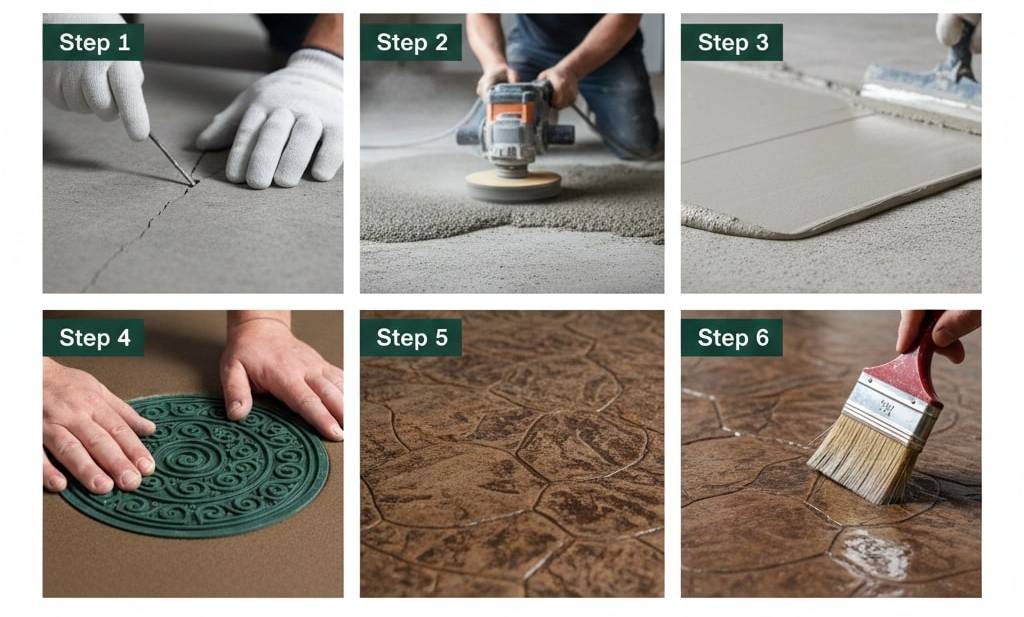 Step 1

Step 2

Step 3

Step 4

Step 5

Step 6